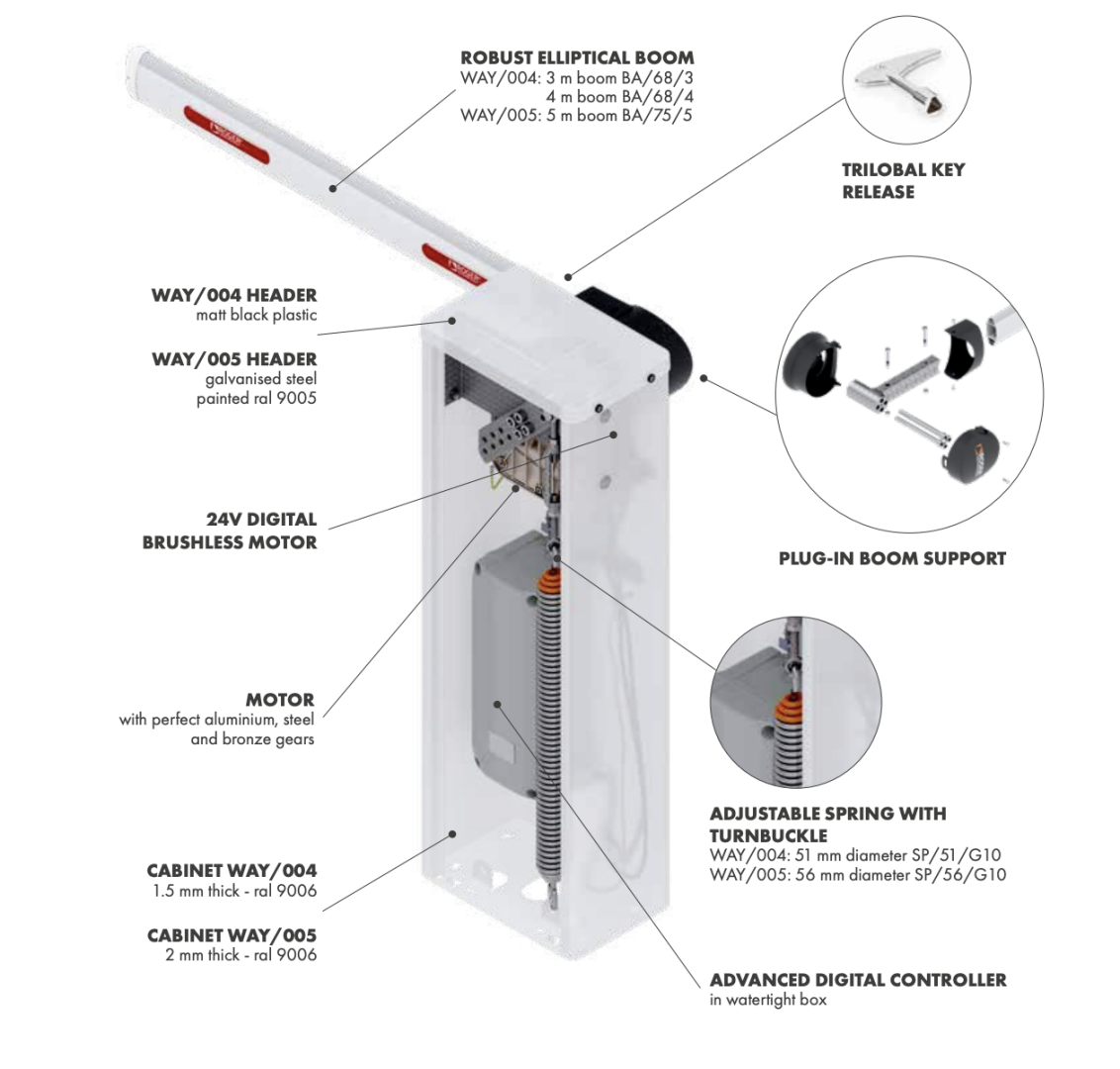 ROBUST ELLIPTICAL BOOM
WAY/004: 3 m boom BA/68/3
4 m boom BA/68/4
WAY/005: 5 m boom BA/75/5

TRILOBAL KEY RELEASE

WAY/004 HEADER
matt black plastic

WAY/005 HEADER
galvanised steel painted ral 9005

24V DIGITAL BRUSHLESS MOTOR

PLUG-IN BOOM SUPPORT

MOTOR
with perfect aluminium, steel and bronze gears

ADJUSTABLE SPRING WITH TURNBUCKLE
WAY/004: 51 mm diameter SP/51/G10
WAY/005: 56 mm diameter SP/56/G10

CABINET WAY/004
1.5 mm thick - ral 9006

CABINET WAY/005
2 mm thick - ral 9006

ADVANCED DIGITAL CONTROLLER
in watertight box